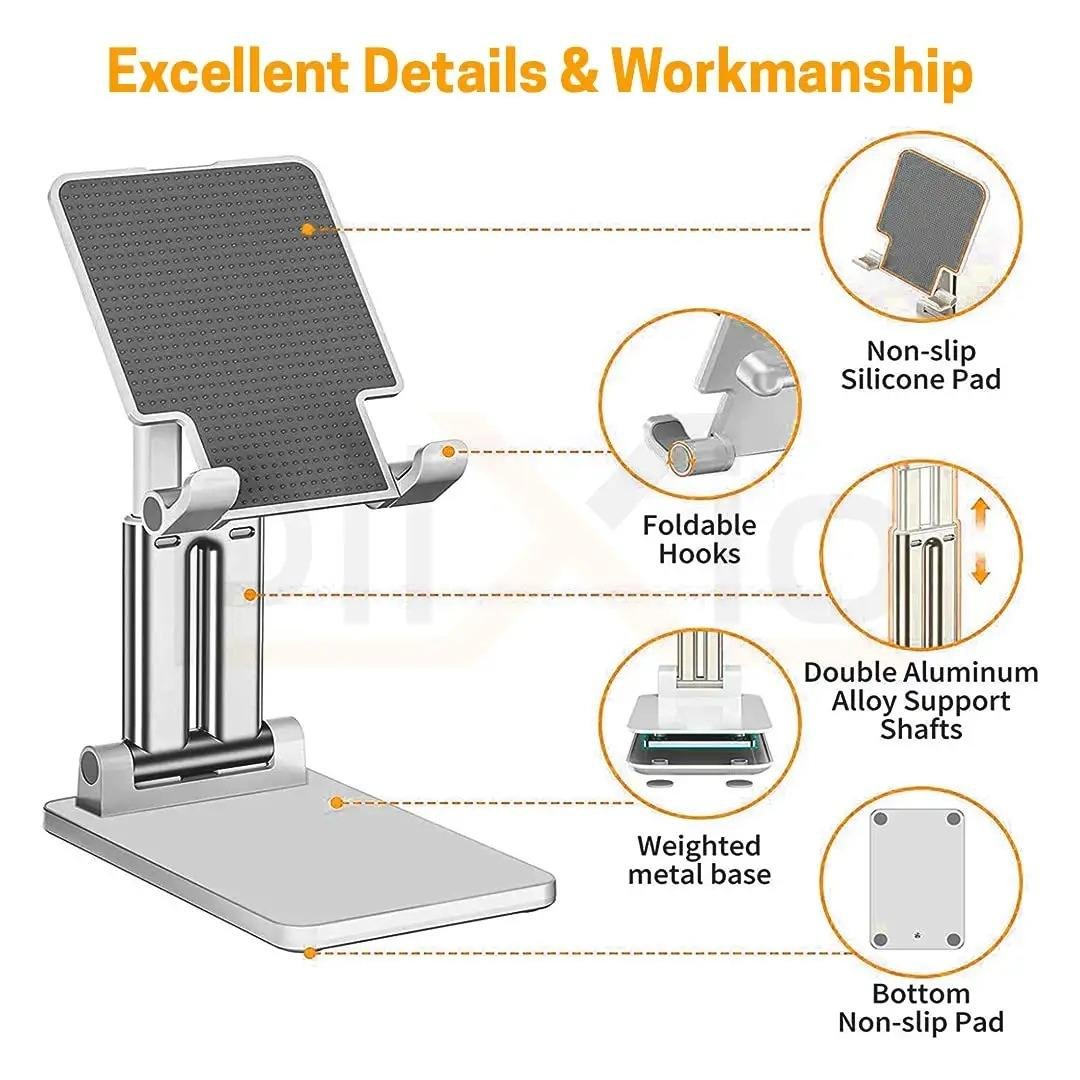 Excellent Details & Workmanship

Non-slip Silicone Pad

Foldable Hooks

Double Aluminum Alloy Support Shafts

Weighted metal base

Bottom Non-slip Pad